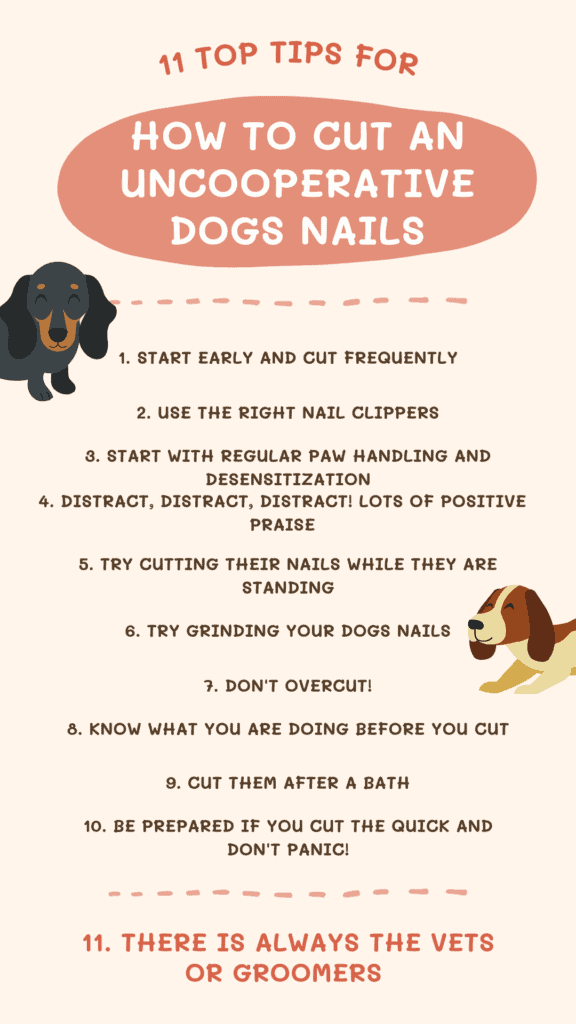 11 TOP TIPS FOR

HOW TO CUT AN UNCOOPERATIVE DOGS NAILS

1. START EARLY AND CUT FREQUENTLY

2. USE THE RIGHT NAIL CLIPPERS

3. START WITH REGULAR PAW HANDLING AND DESENSITIZATION

4. DISTRACT, DISTRACT, DISTRACT! LOTS OF POSITIVE PRAISE

5. TRY CUTTING THEIR NAILS WHILE THEY ARE STANDING

6. TRY GRINDING YOUR DOGS NAILS

7. DON'T OVERCUT!

8. KNOW WHAT YOU ARE DOING BEFORE YOU CUT

9. CUT THEM AFTER A BATH

10. BE PREPARED IF YOU CUT THE QUICK AND DON'T PANIC!

11. THERE IS ALWAYS THE VETS OR GROOMERS